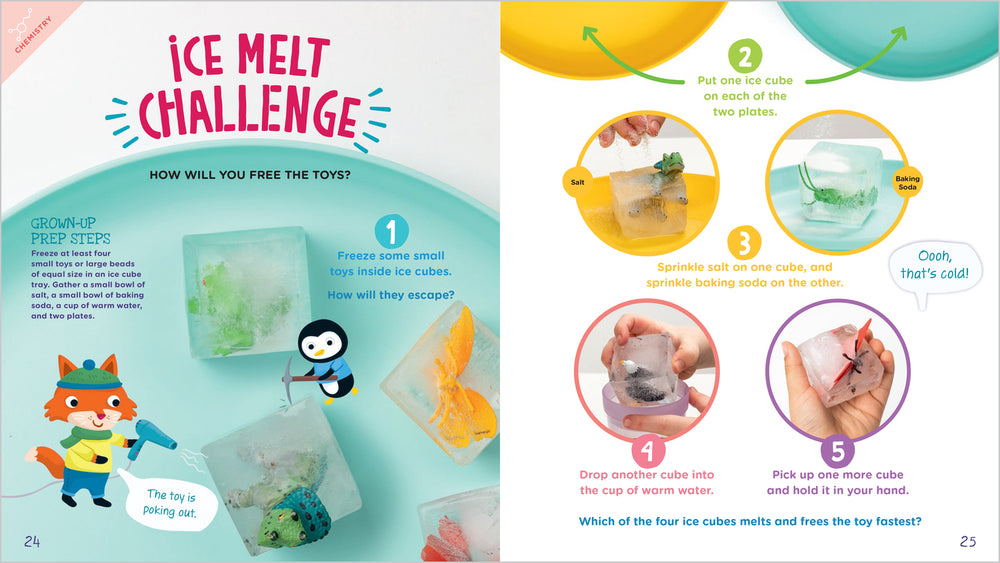 CHEMISTRY

ICE MELT CHALLENGE

HOW WILL YOU FREE THE TOYS?

GROWN-UP PREP STEPS
Freeze at least four small toys or large beads of equal size in an ice cube tray. Gather a small bowl of salt, a small bowl of baking soda, a cup of warm water, and two plates.

1
Freeze some small toys inside ice cubes.
How will they escape?

The toy is poking out.

24

2
Put one ice cube on each of the two plates.

Salt

Baking Soda

3
Sprinkle salt on one cube, and sprinkle baking soda on the other.

Oooh, that's cold!

4
Drop another cube into the cup of warm water.

5
Pick up one more cube and hold it in your hand.

Which of the four ice cubes melts and frees the toy fastest?

25